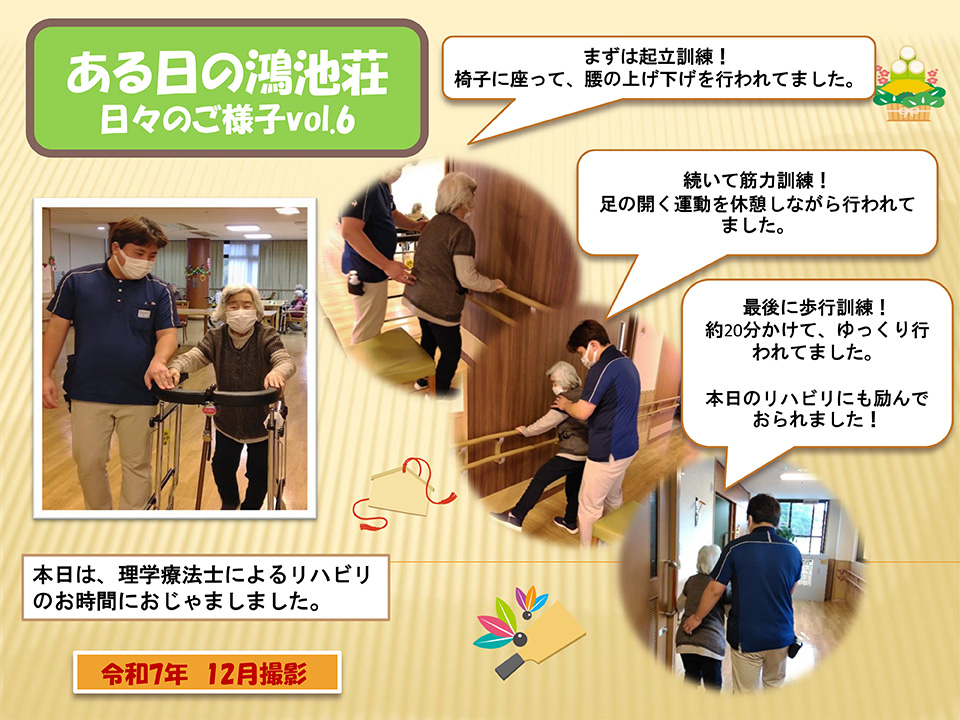 ある日の鴻池荘
日々のご様子vol.6

まずは起立訓練！
椅子に座って、腰の上げ下げを行われてました。

続いて筋力訓練！
足の開く運動を休憩しながら行われてました。

最後に歩行訓練！
約20分かけて、ゆっくり行われてました。

本日のリハビリにも励んでおられました！

本日は、理学療法士によるリハビリのお時間におじゃましました。

令和7年　12月撮影